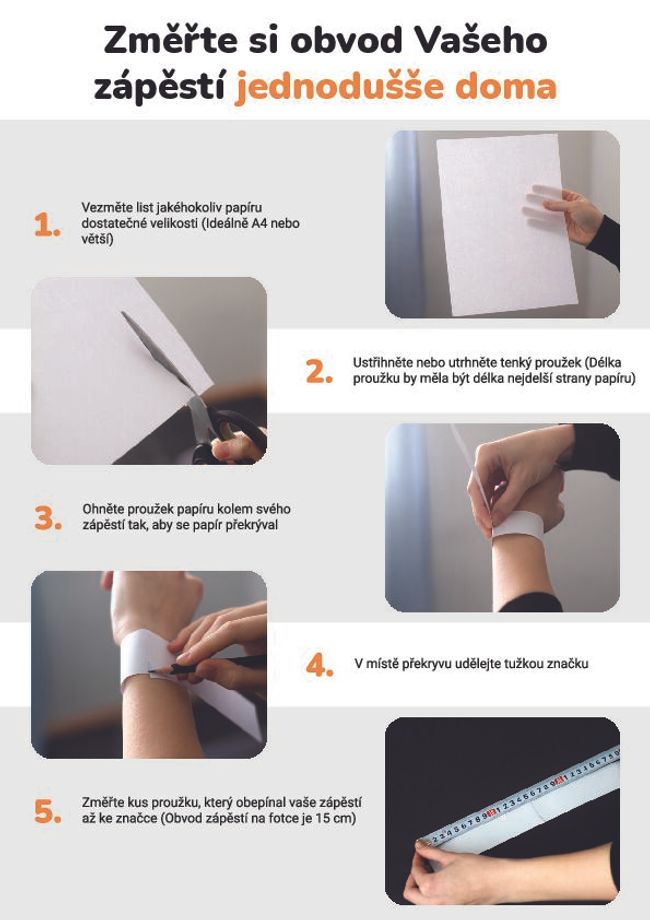 Změřte si obvod Vašeho zápěstí jednodušše doma

1. Vezměte list jakéhokoliv papíru dostatečné velikosti (Ideálně A4 nebo větší)

2. Ustřihněte nebo utrhněte tenký proužek (Délka proužku by měla být délka nejdelší strany papíru)

3. Ohněte proužek papíru kolem svého zápěstí tak, aby se papír překrýval

4. V místě překryvu udělejte tužkou značku

5. Změřte kus proužku, který obepínal vaše zápěstí až ke značce (Obvod zápěstí na fotce je 15 cm)