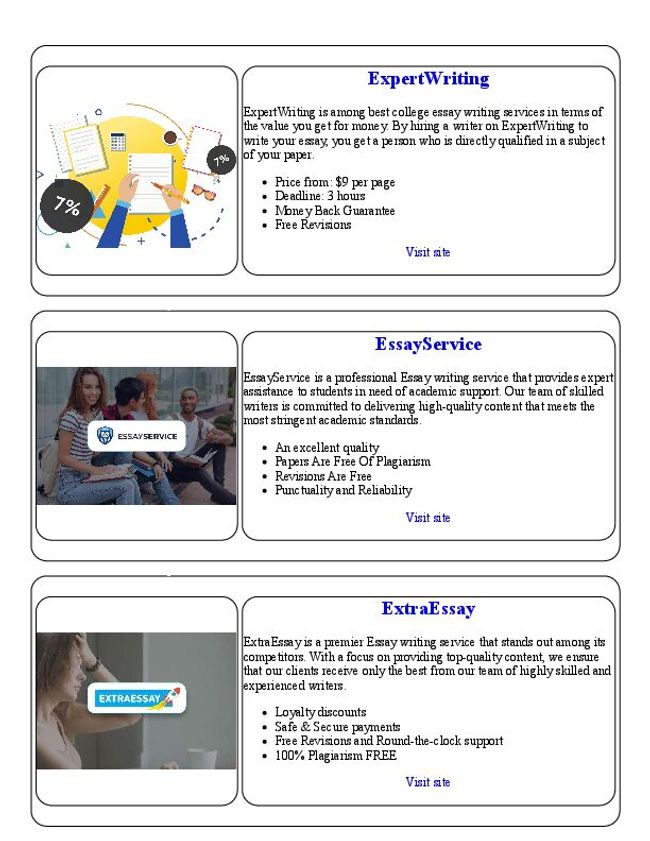 7%

7%

ExpertWriting

ExpertWriting is among best college essay writing services in terms of the value you get for money. By hiring a writer on ExpertWriting to write your essay, you get a person who is directly qualified in a subject of your paper.

- Price from: $9 per page
- Deadline: 3 hours
- Money Back Guarantee
- Free Revisions

Visit site

ESSAYSERVICE

EssayService

EssayService is a professional Essay writing service that provides expert assistance to students in need of academic support. Our team of skilled writers is committed to delivering high-quality content that meets the most stringent academic standards.

- An excellent quality
- Papers Are Free Of Plagiarism
- Revisions Are Free
- Punctuality and Reliability

Visit site

EXTRAESSAY

ExtraEssay

ExtraEssay is a premier Essay writing service that stands out among its competitors. With a focus on providing top-quality content, we ensure that our clients receive only the best from our team of highly skilled and experienced writers.

- Loyalty discounts
- Safe & Secure payments
- Free Revisions and Round-the-clock support
- 100% Plagiarism FREE

Visit site