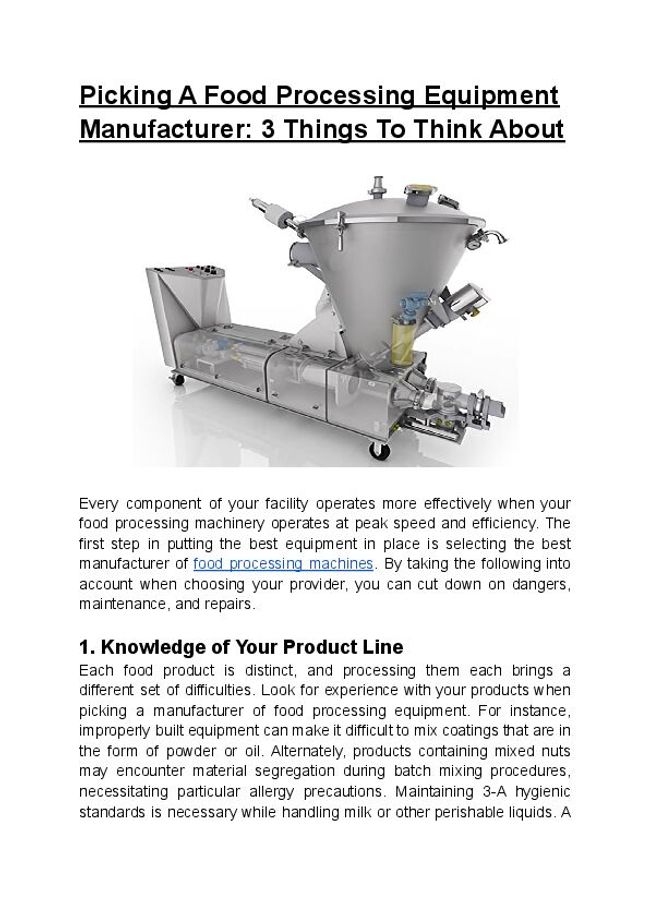 Picking A Food Processing Equipment Manufacturer: 3 Things To Think About

Every component of your facility operates more effectively when your food processing machinery operates at peak speed and efficiency. The first step in putting the best equipment in place is selecting the best manufacturer of food processing machines. By taking the following into account when choosing your provider, you can cut down on dangers, maintenance, and repairs.

1. Knowledge of Your Product Line

Each food product is distinct, and processing them each brings a different set of difficulties. Look for experience with your products when picking a manufacturer of food processing equipment. For instance, improperly built equipment can make it difficult to mix coatings that are in the form of powder or oil. Alternately, products containing mixed nuts may encounter material segregation during batch mixing procedures, necessitating particular allergy precautions. Maintaining 3-A hygienic standards is necessary while handling milk or other perishable liquids. A